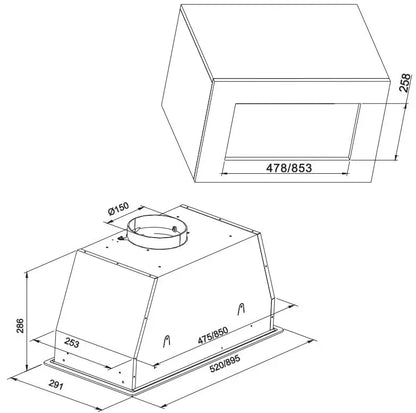 258
478/853
Ø150
286
253
475/850
520/895
291