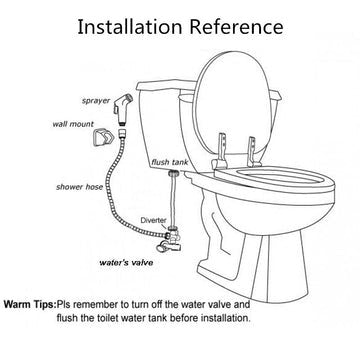 Installation Reference

sprayer

wall mount

flush tank

shower hose

Diverter

water's valve

Warm Tips:Pls remember to turn off the water valve and flush the toilet water tank before installation.